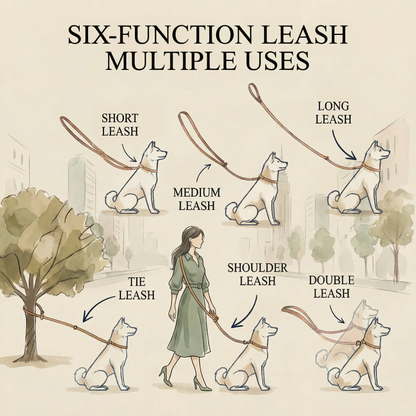 SIX-FUNCTION LEASH
MULTIPLE USES

SHORT LEASH

MEDIUM LEASH

LONG LEASH

TIE LEASH

SHOULDER LEASH

DOUBLE LEASH